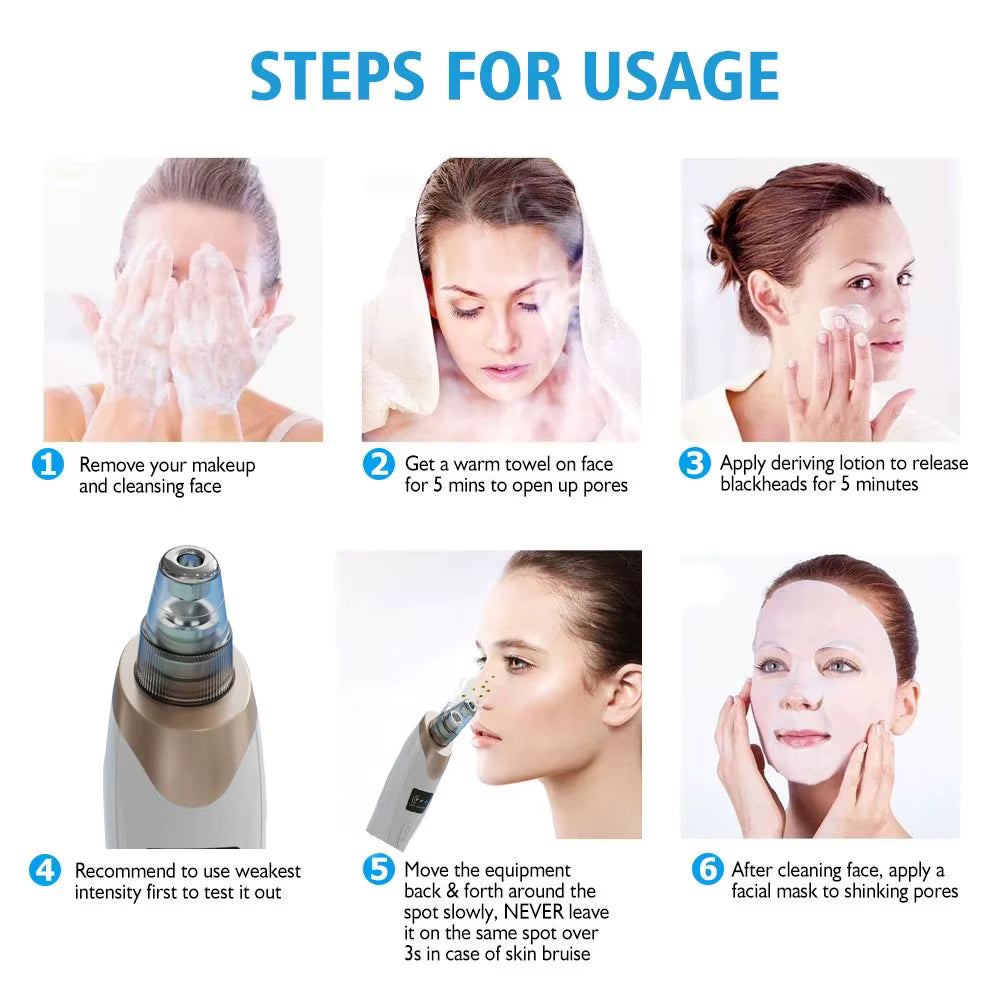 STEPS FOR USAGE

1 Remove your makeup and cleansing face

2 Get a warm towel on face for 5 mins to open up pores

3 Apply deriving lotion to release blackheads for 5 minutes

4 Recommend to use weakest intensity first to test it out

5 Move the equipment back & forth around the spot slowly, NEVER leave it on the same spot over 3s in case of skin bruise

6 After cleaning face, apply a facial mask to shinking pores